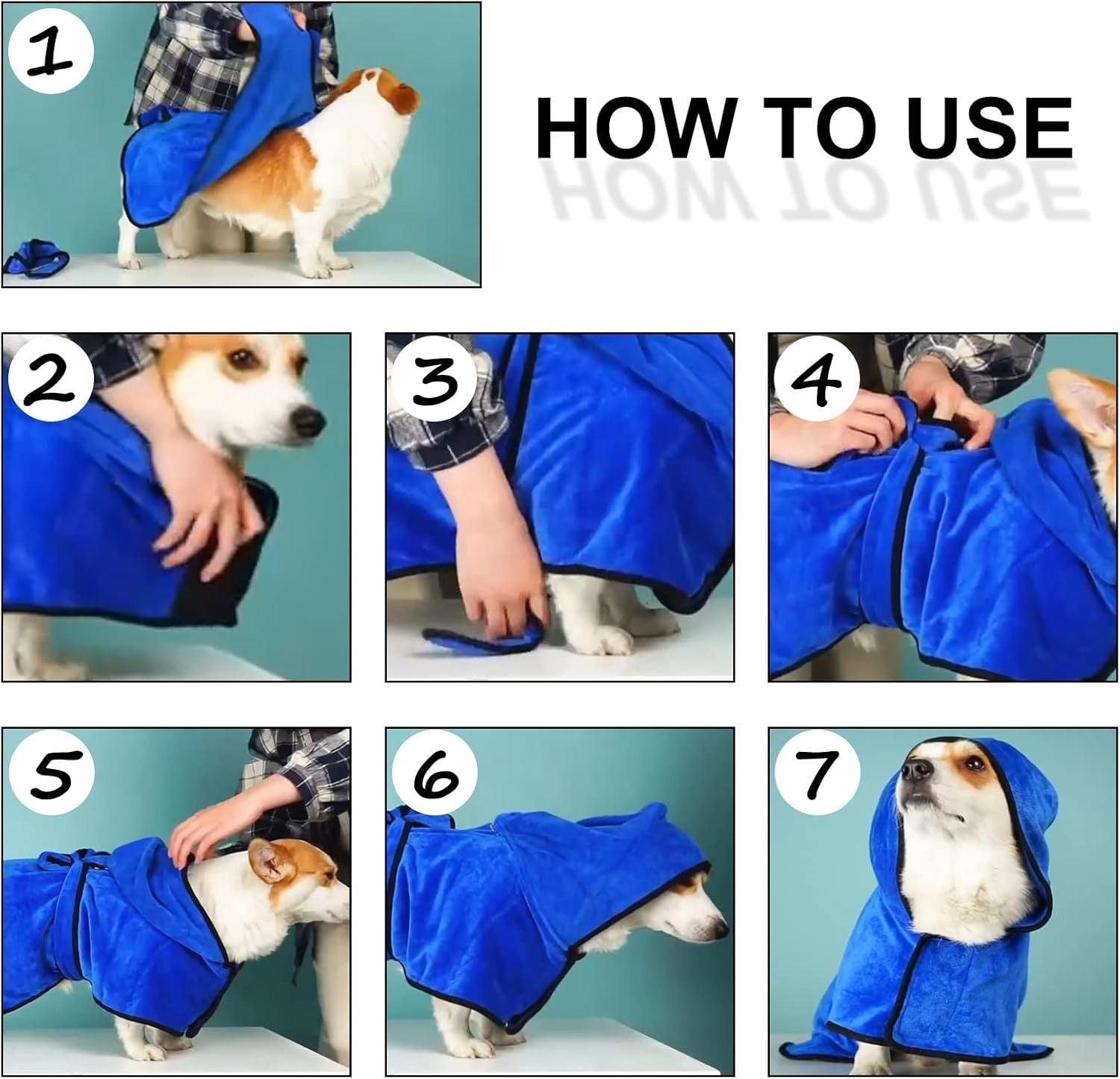 1

HOW TO USE

2

3

4

5

6

7