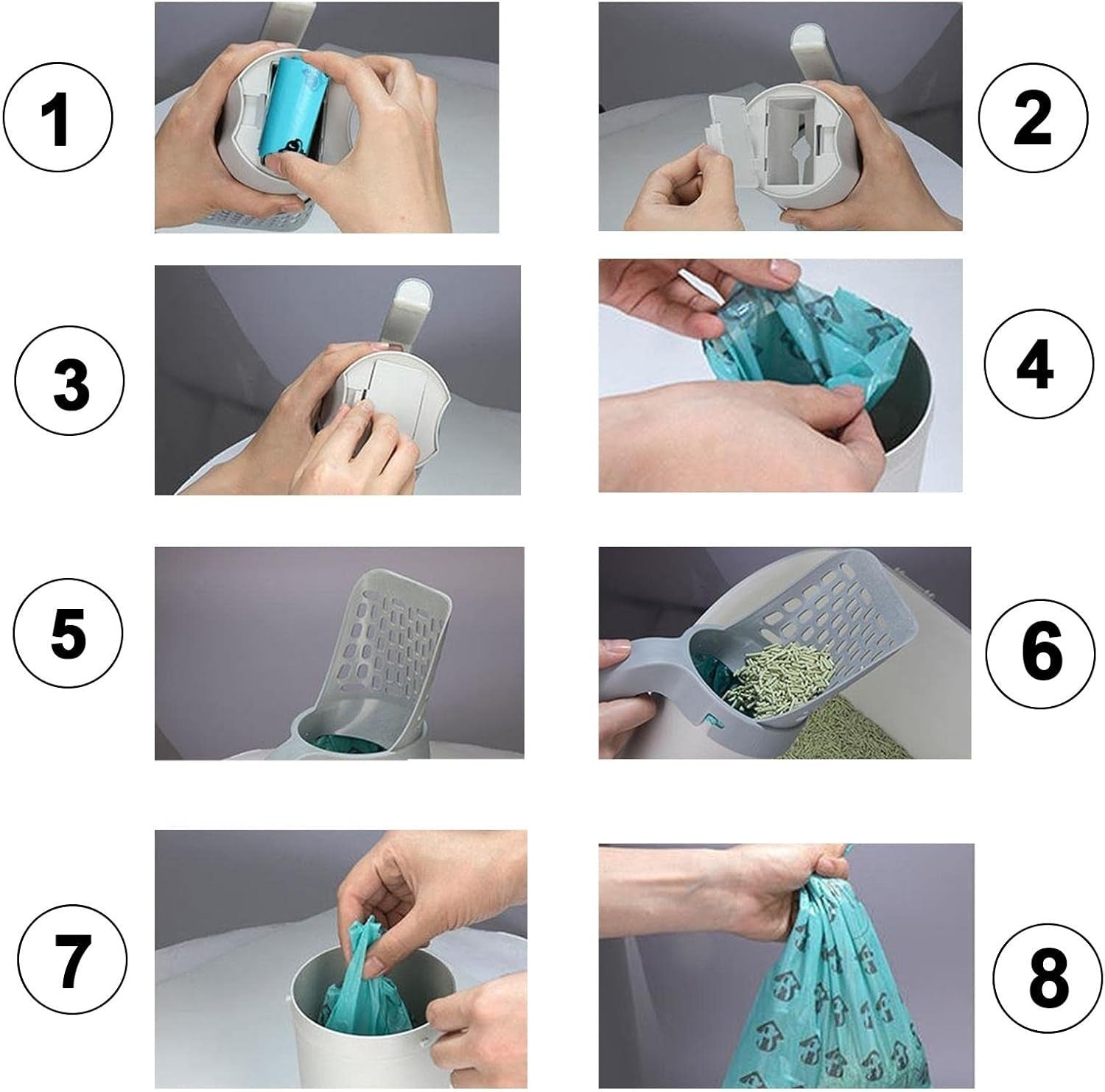 1

2

3

4

5

6

7

8