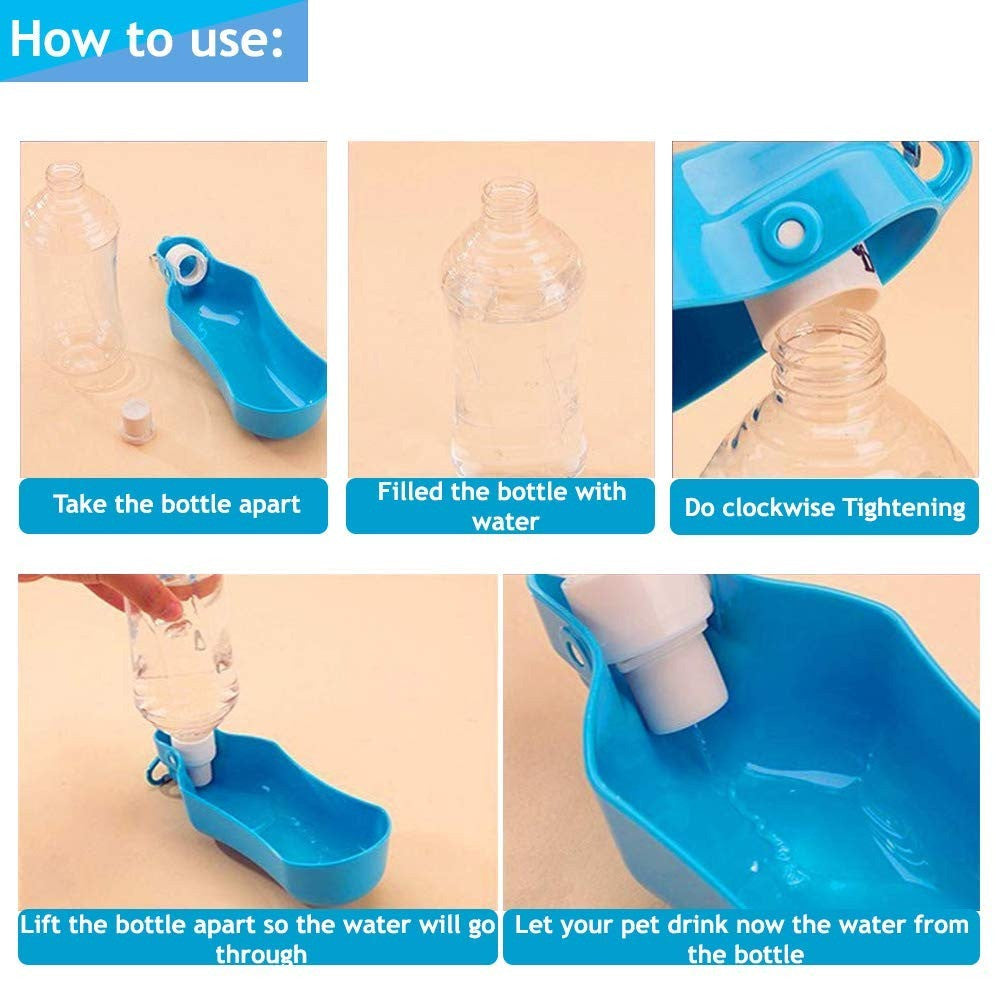 How to use:

Take the bottle apart

Filled the bottle with water

Do clockwise Tightening

Lift the bottle apart so the water will go through

Let your pet drink now the water from the bottle