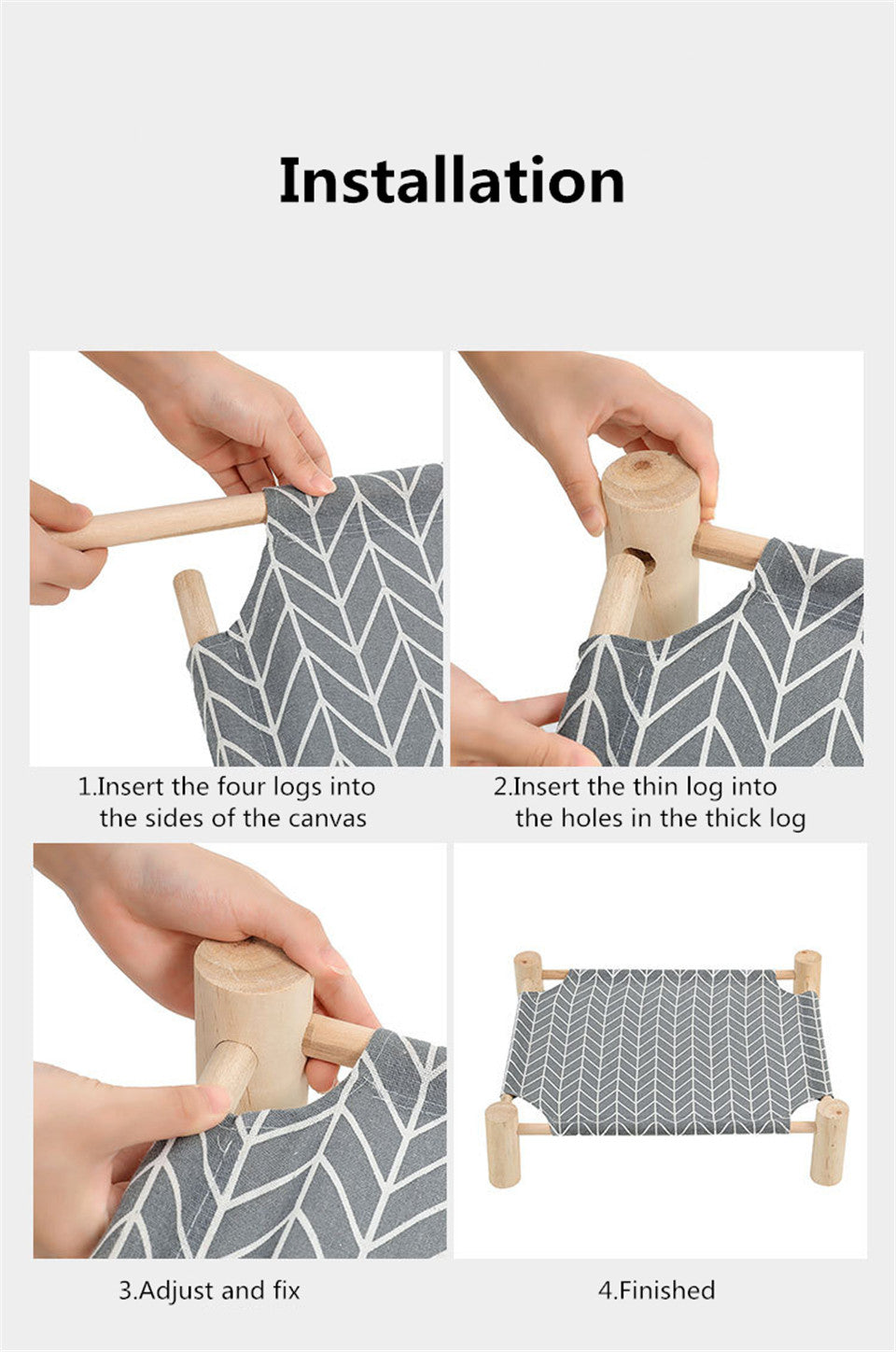 Installation

1.Insert the four logs into the sides of the canvas

2.Insert the thin log into the holes in the thick log

3.Adjust and fix

4.Finished