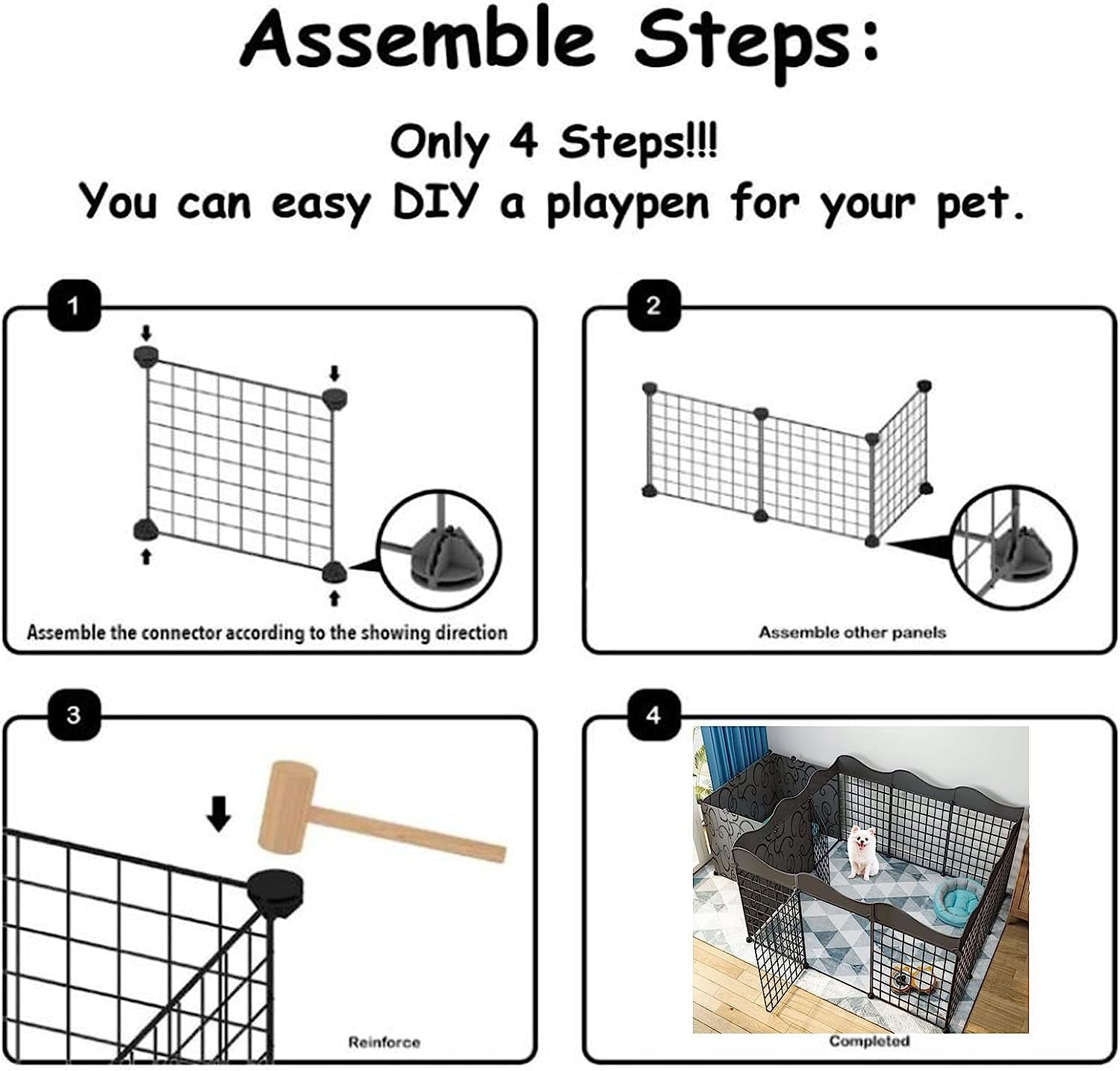 Assemble Steps:

Only 4 Steps!!!
You can easy DIY a playpen for your pet.

1

Assemble the connector according to the showing direction

2

Assemble other panels

3

Reinforce

4

Completed